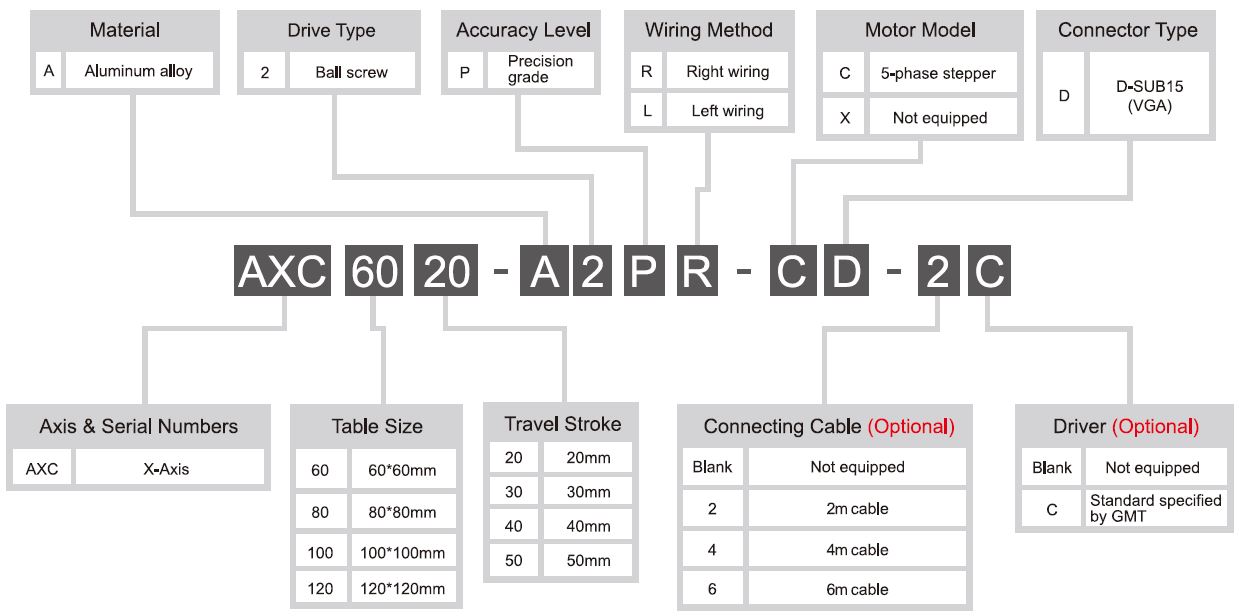 Material

| A | Aluminum alloy |
|---|---|

Drive Type

| 2 | Ball screw |
|---|---|

Accuracy Level

| P | Precision grade |
|---|---|

Wiring Method

| R | Right wiring |
|---|---|
| L | Left wiring |

Motor Model

| C | 5-phase stepper |
|---|---|
| X | Not equipped |

Connector Type

| D | D-SUB15 (VGA) |
|---|---|

AXC 60 20 - A 2 P R - C D - 2 C

Axis & Serial Numbers

| AXC | X-Axis |
|---|---|

Table Size

| 60 | 60*60mm |
|---|---|
| 80 | 80*80mm |
| 100 | 100*100mm |
| 120 | 120*120mm |

Travel Stroke

| 20 | 20mm |
|---|---|
| 30 | 30mm |
| 40 | 40mm |
| 50 | 50mm |

Connecting Cable (Optional)

| Blank | Not equipped |
|---|---|
| 2 | 2m cable |
| 4 | 4m cable |
| 6 | 6m cable |

Driver (Optional)

| Blank | Not equipped |
|---|---|
| C | Standard specified by GMT |